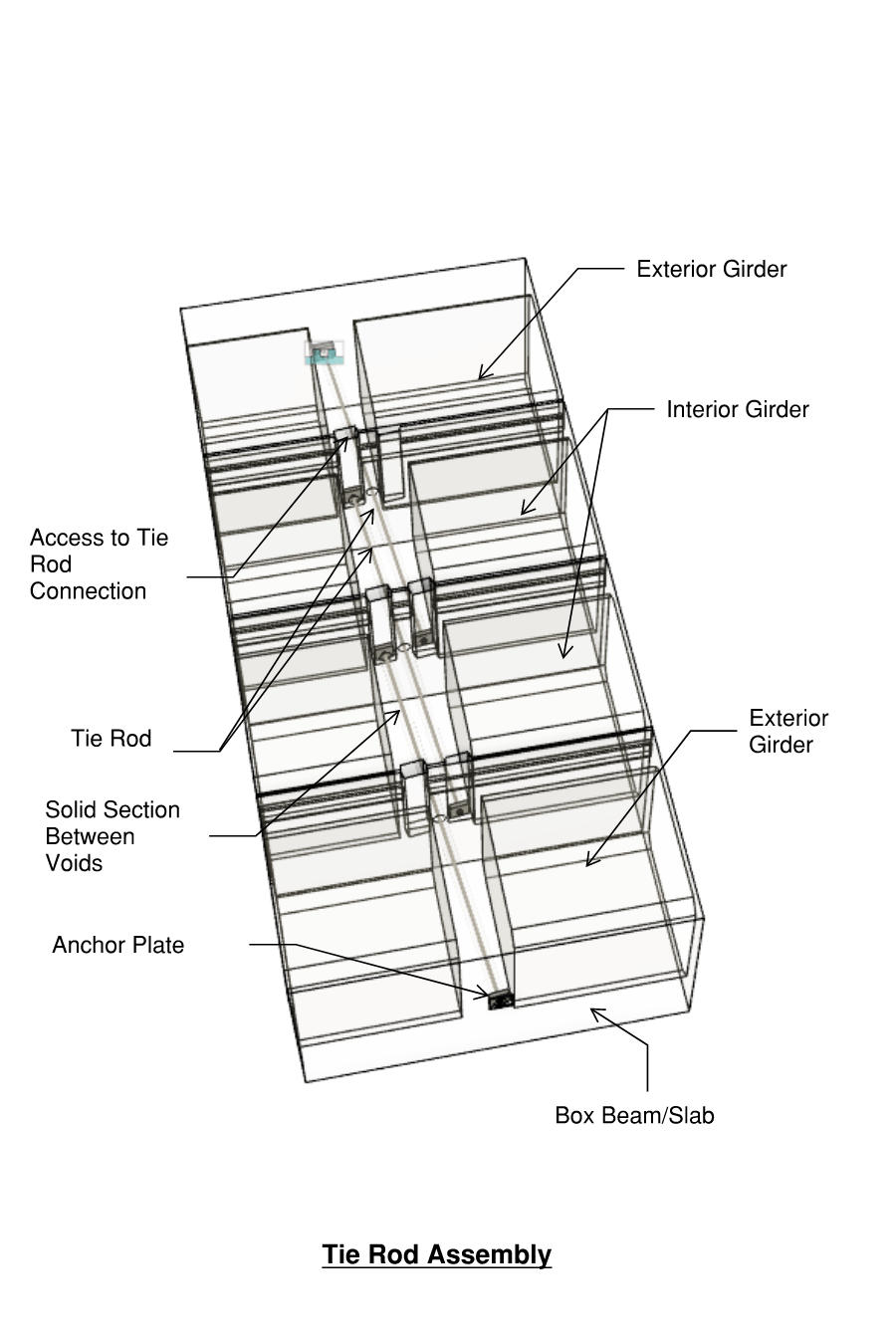 Exterior Girder

Interior Girder

Access to Tie Rod Connection

Tie Rod

Exterior Girder

Solid Section Between Voids

Anchor Plate

Box Beam/Slab

Tie Rod Assembly