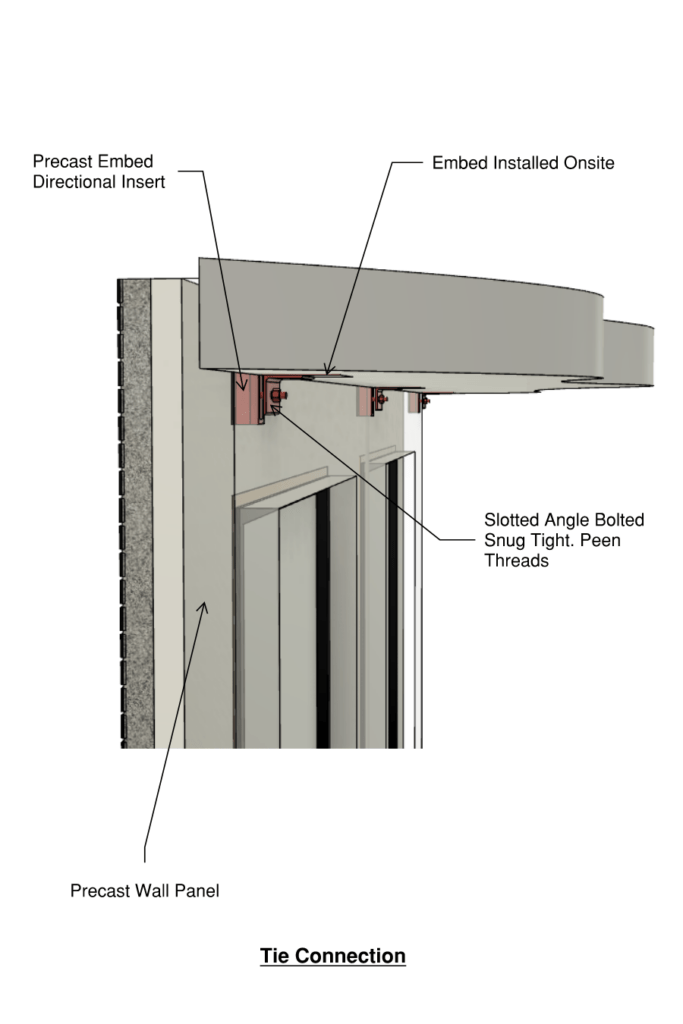 Precast Embed Directional Insert

Embed Installed Onsite

Slotted Angle Bolted Snug Tight. Peen Threads

Precast Wall Panel

Tie Connection