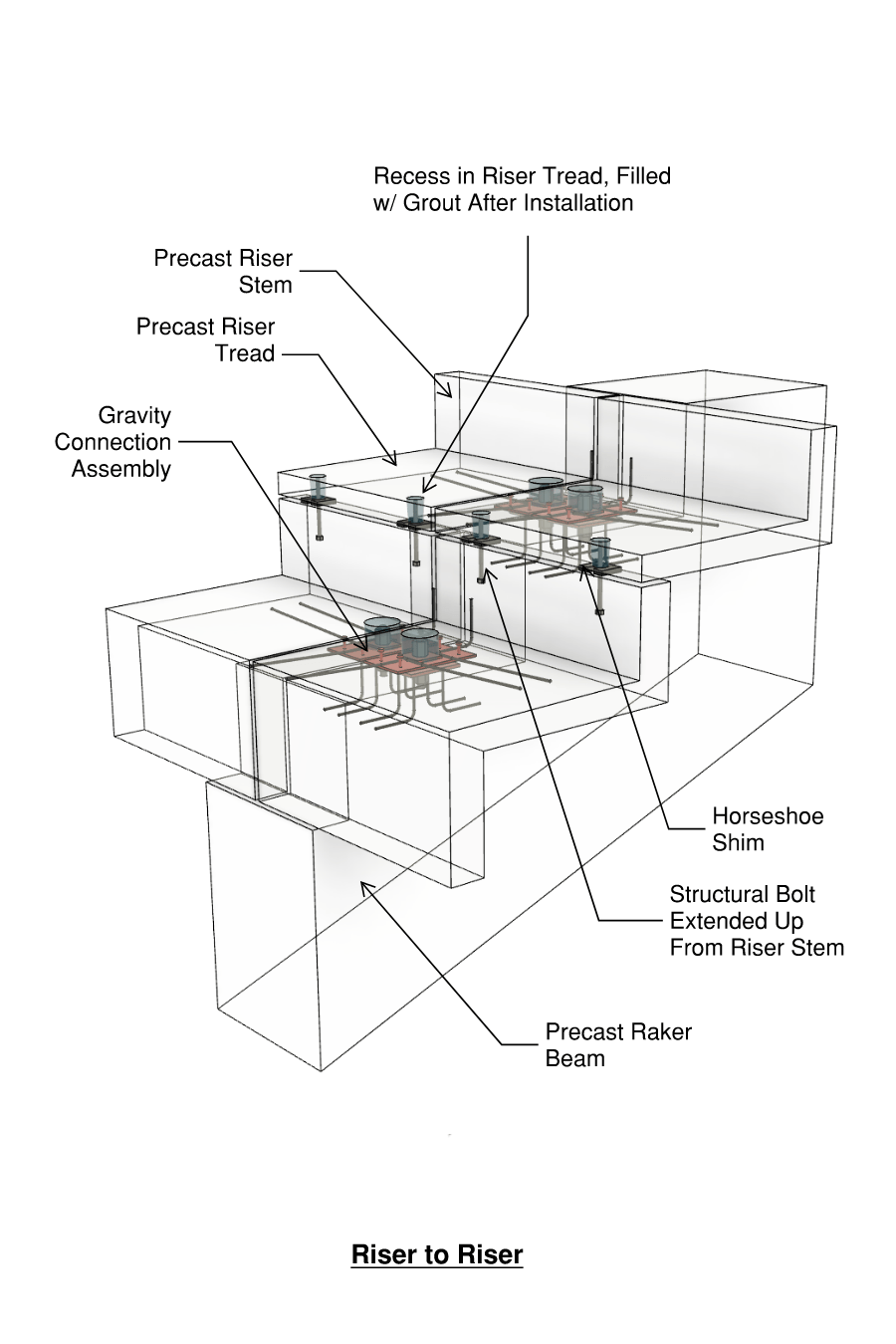 Recess in Riser Tread, Filled w/ Grout After Installation

Precast Riser Stem

Precast Riser Tread

Gravity Connection Assembly

Horseshoe Shim

Structural Bolt Extended Up From Riser Stem

Precast Raker Beam

Riser to Riser