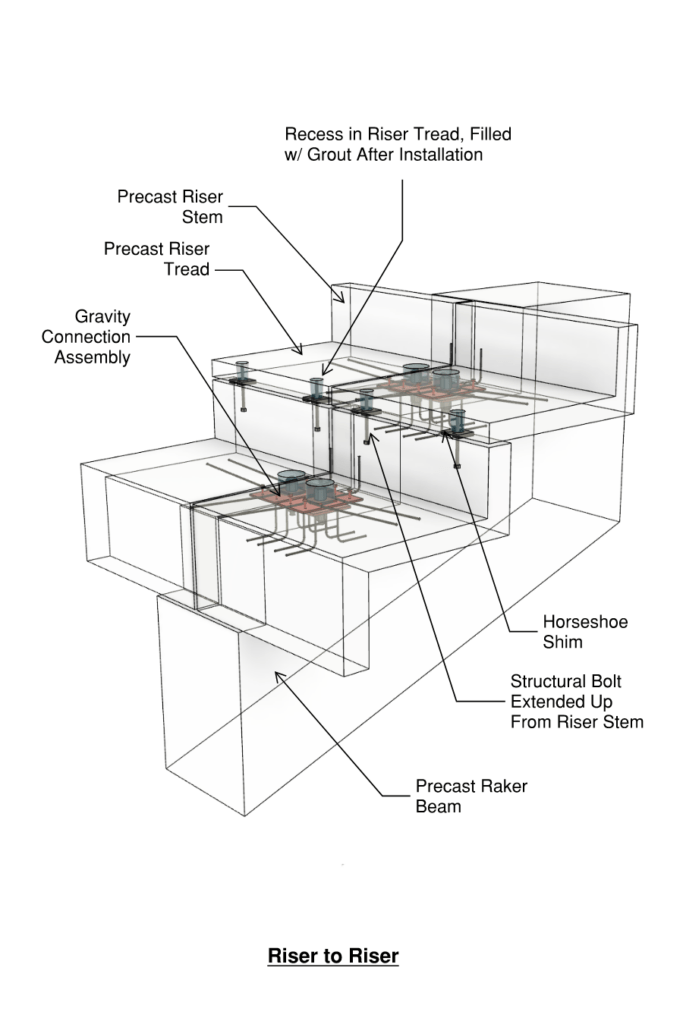 Recess in Riser Tread, Filled w/ Grout After Installation

Precast Riser Stem

Precast Riser Tread

Gravity Connection Assembly

Horseshoe Shim

Structural Bolt Extended Up From Riser Stem

Precast Raker Beam

Riser to Riser