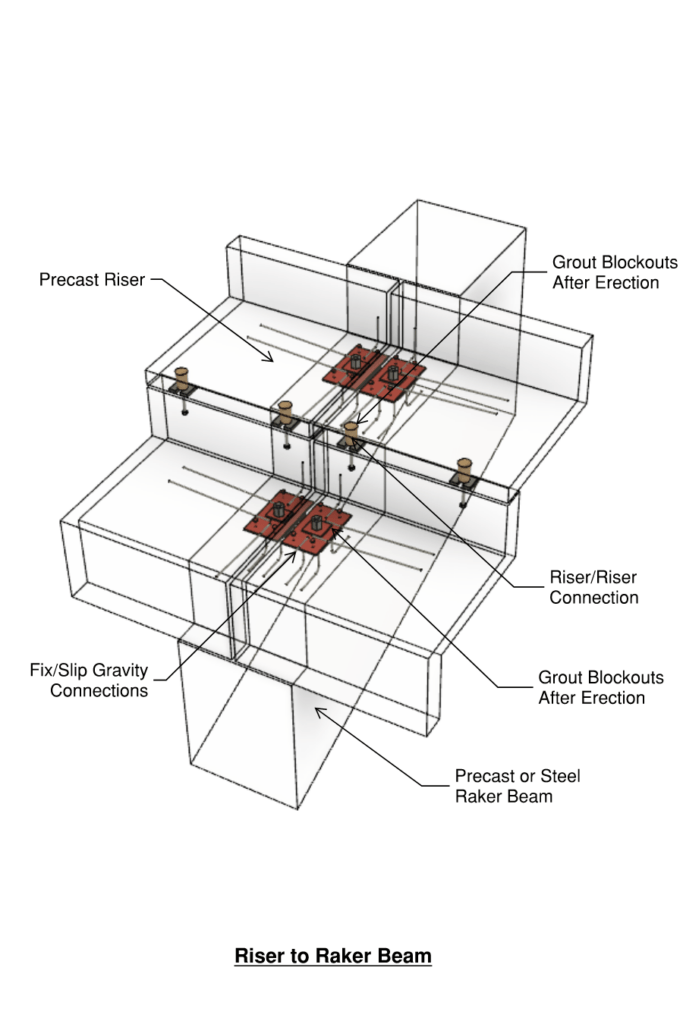 Precast Riser

Grout Blockouts After Erection

Riser/Riser Connection

Fix/Slip Gravity Connections

Grout Blockouts After Erection

Precast or Steel Raker Beam

Riser to Raker Beam