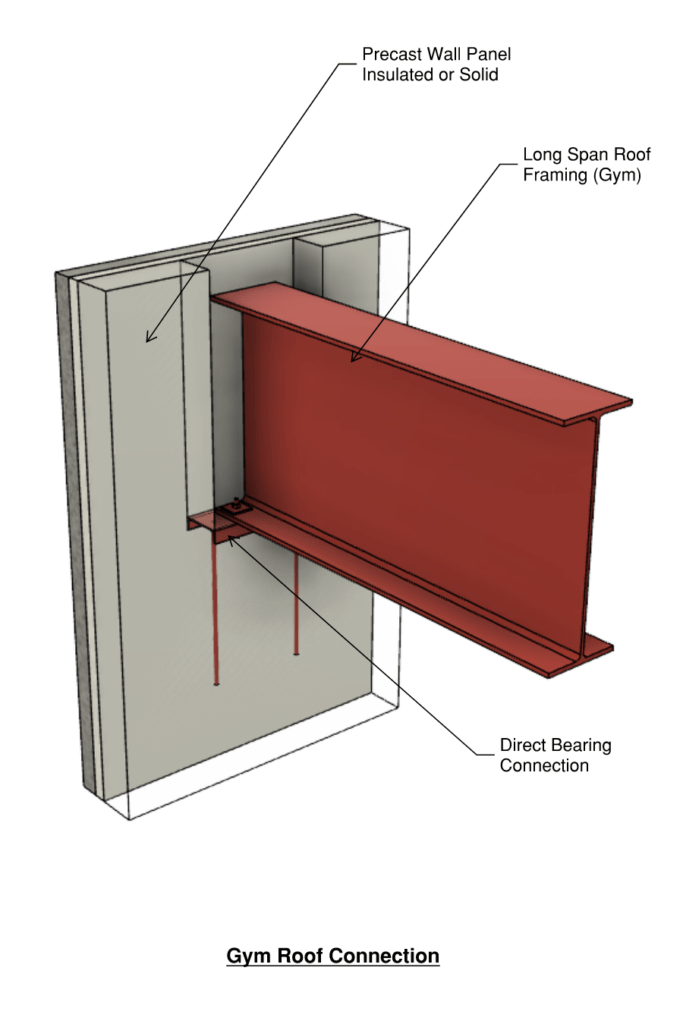 Precast Wall Panel
Insulated or Solid

Long Span Roof
Framing (Gym)

Direct Bearing
Connection

Gym Roof Connection