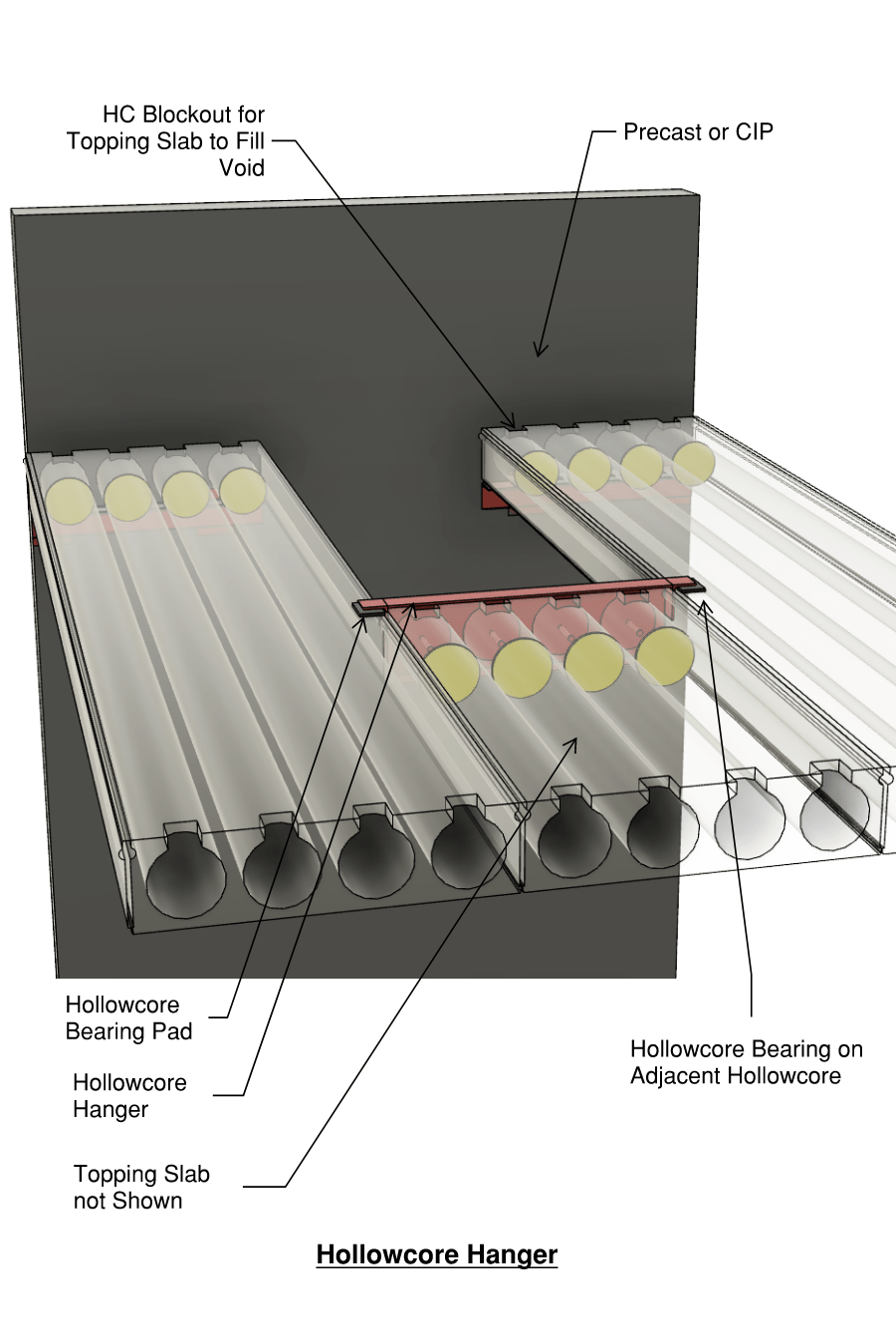 HC Blockout for Topping Slab to Fill Void

Precast or CIP

Hollowcore Bearing Pad

Hollowcore Hanger

Topping Slab not Shown

Hollowcore Bearing on Adjacent Hollowcore

Hollowcore Hanger