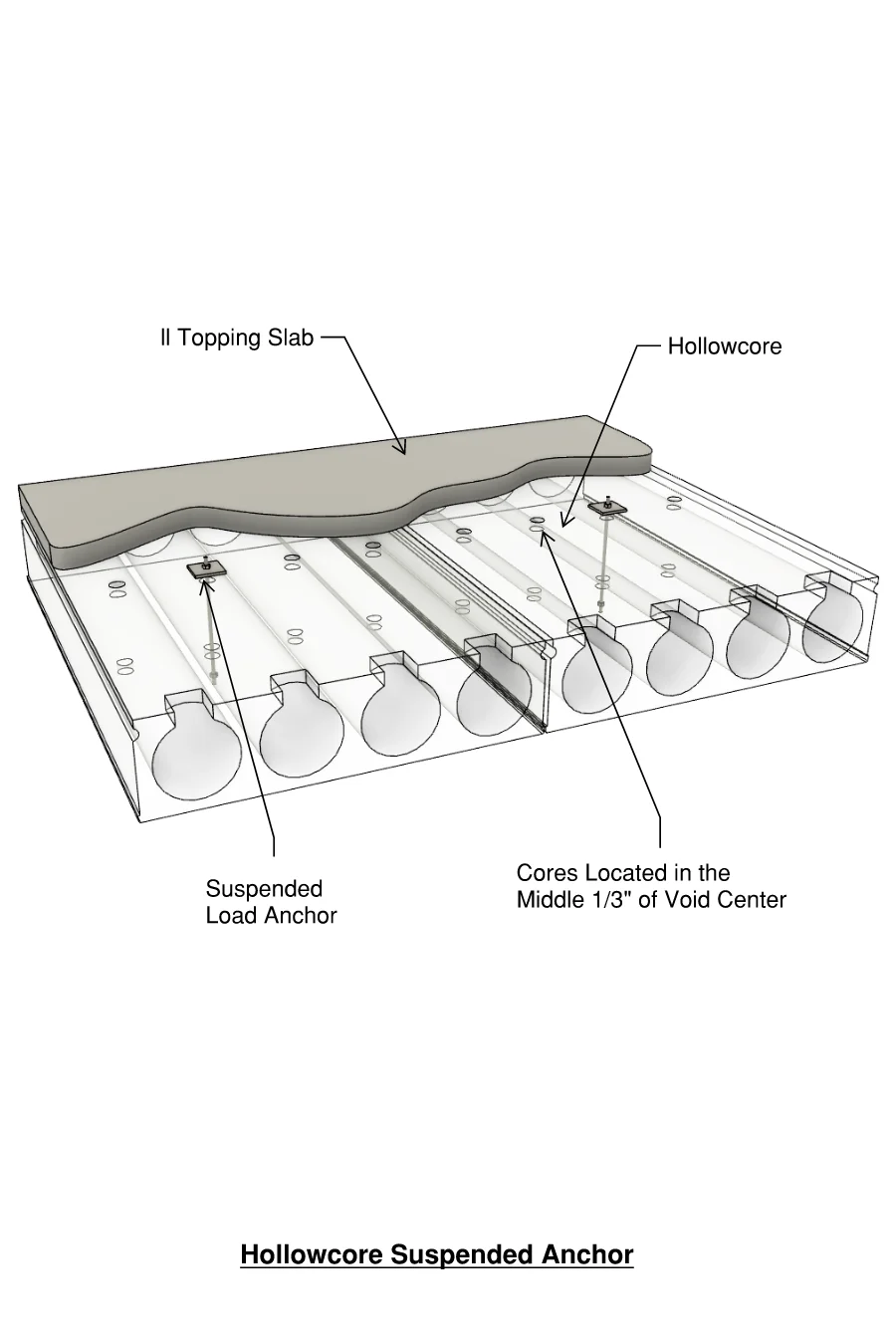 ll Topping Slab

Hollowcore

Suspended Load Anchor

Cores Located in the Middle 1/3" of Void Center

Hollowcore Suspended Anchor