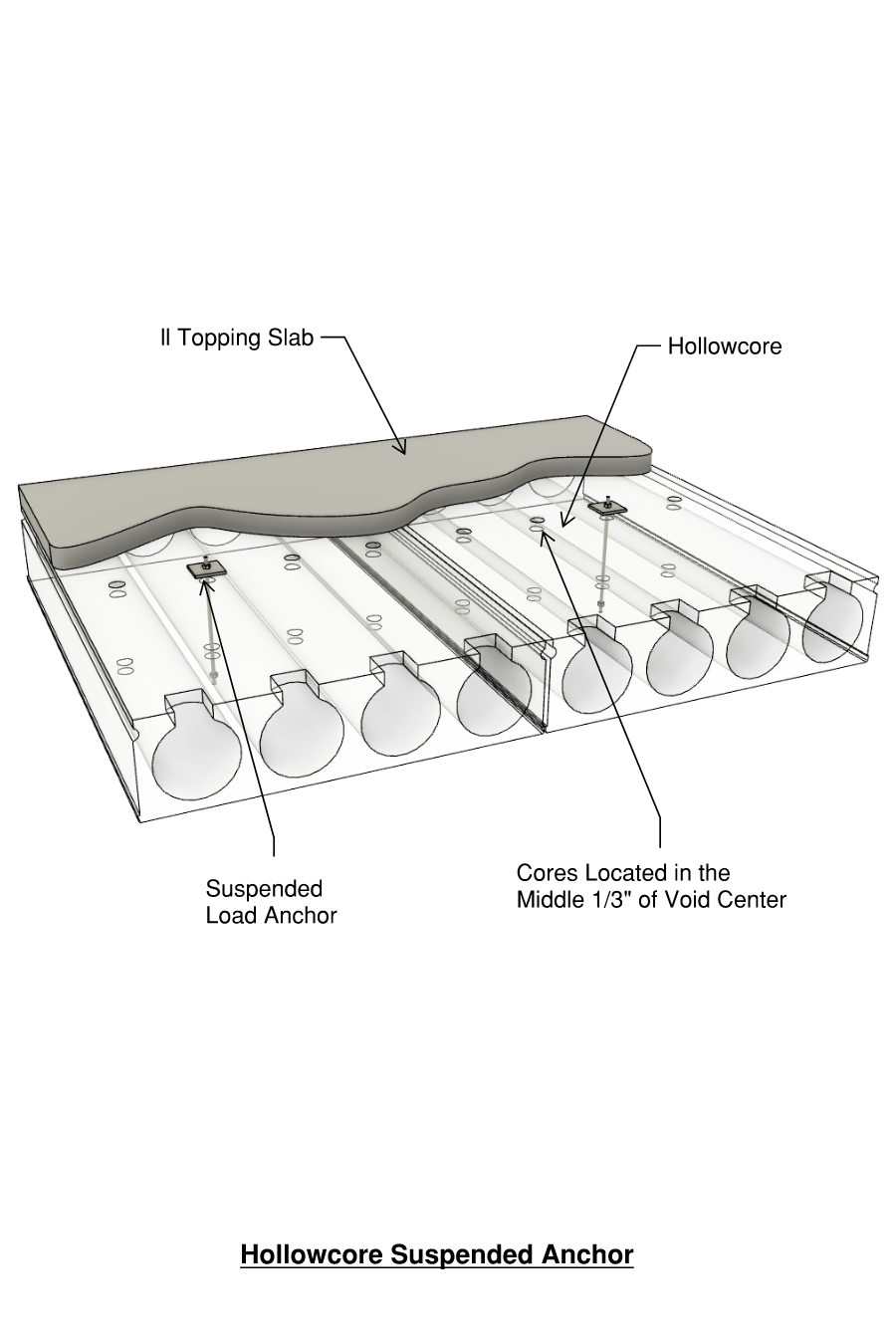 ll Topping Slab

Hollowcore

Suspended Load Anchor

Cores Located in the Middle 1/3" of Void Center

Hollowcore Suspended Anchor