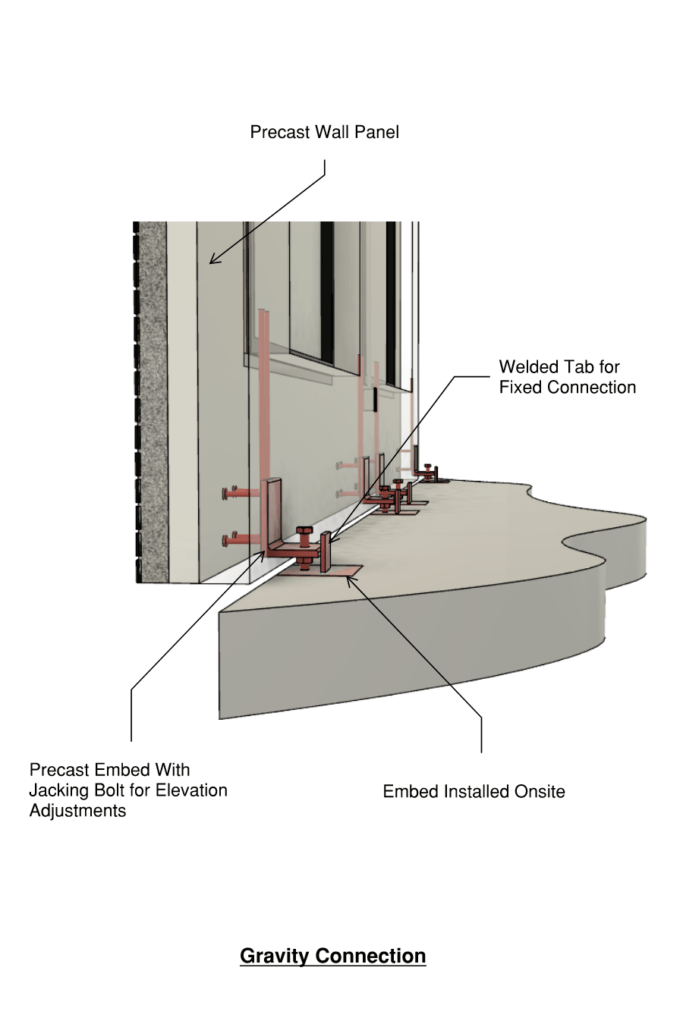 Precast Wall Panel

Welded Tab for Fixed Connection

Precast Embed With Jacking Bolt for Elevation Adjustments

Embed Installed Onsite

Gravity Connection