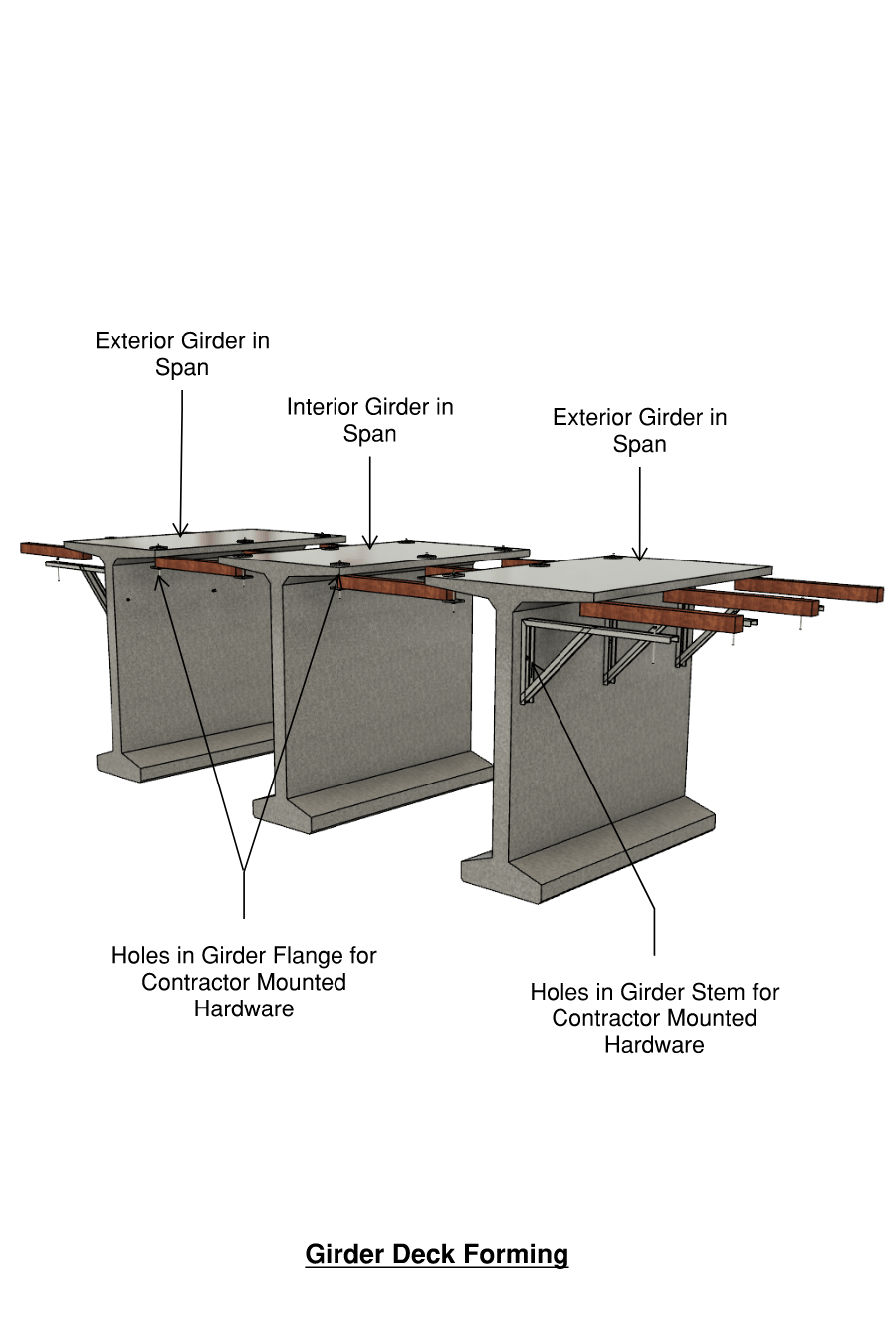 Exterior Girder in Span

Interior Girder in Span

Exterior Girder in Span

Holes in Girder Flange for Contractor Mounted Hardware

Holes in Girder Stem for Contractor Mounted Hardware

Girder Deck Forming