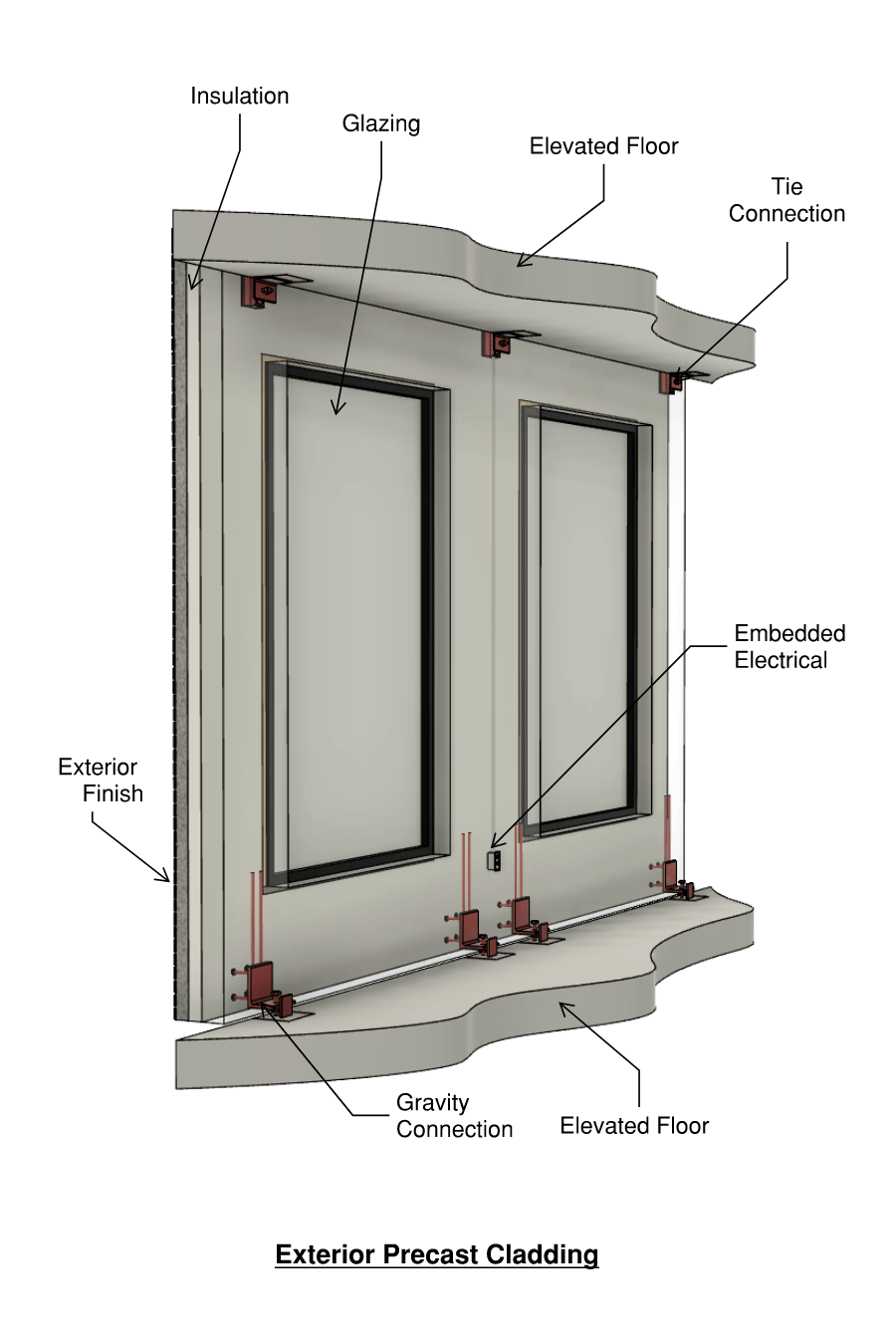 Insulation

Glazing

Elevated Floor

Tie Connection

Embedded Electrical

Exterior Finish

Gravity Connection

Elevated Floor

Exterior Precast Cladding