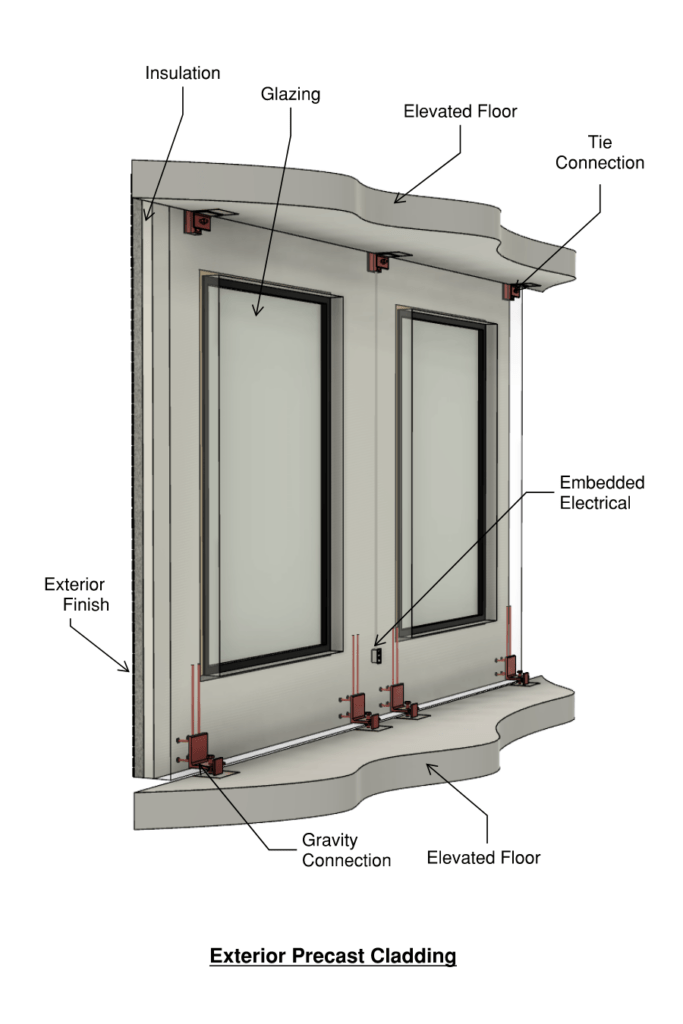 Insulation

Glazing

Elevated Floor

Tie Connection

Embedded Electrical

Exterior Finish

Gravity Connection

Elevated Floor

Exterior Precast Cladding