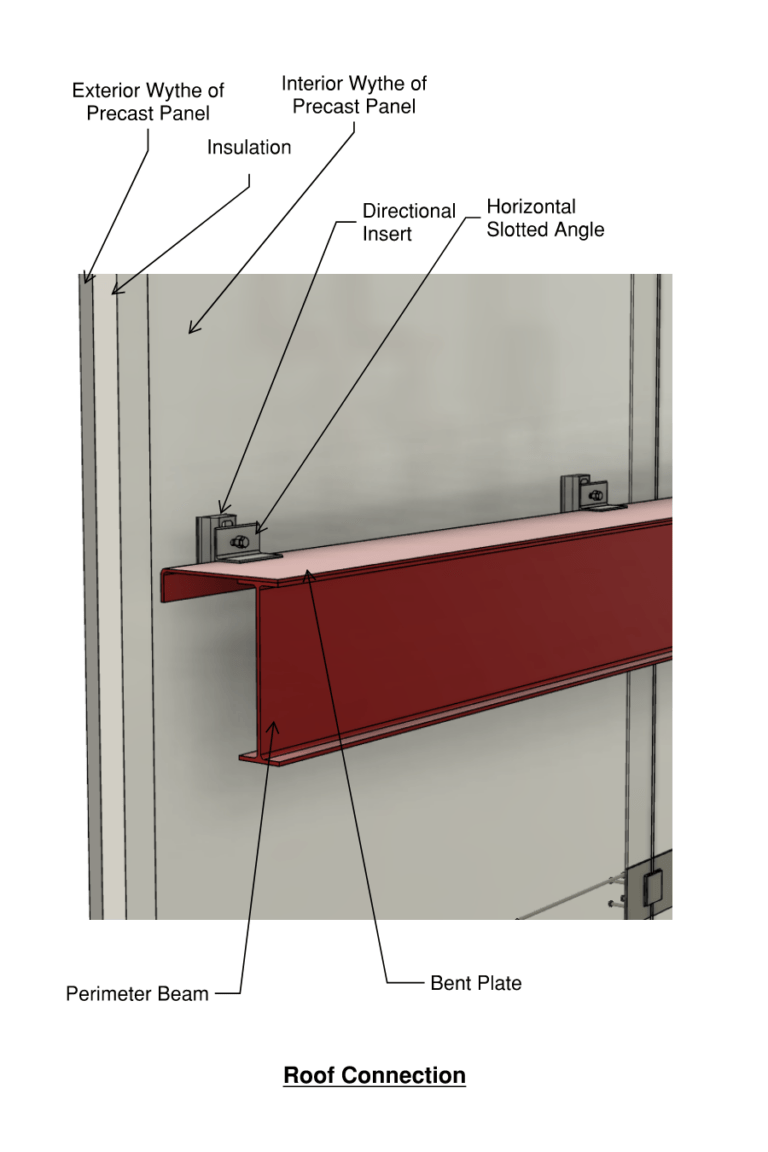 Exterior Wythe of Precast Panel

Interior Wythe of Precast Panel

Insulation

Directional Insert

Horizontal Slotted Angle

Perimeter Beam

Bent Plate

Roof Connection