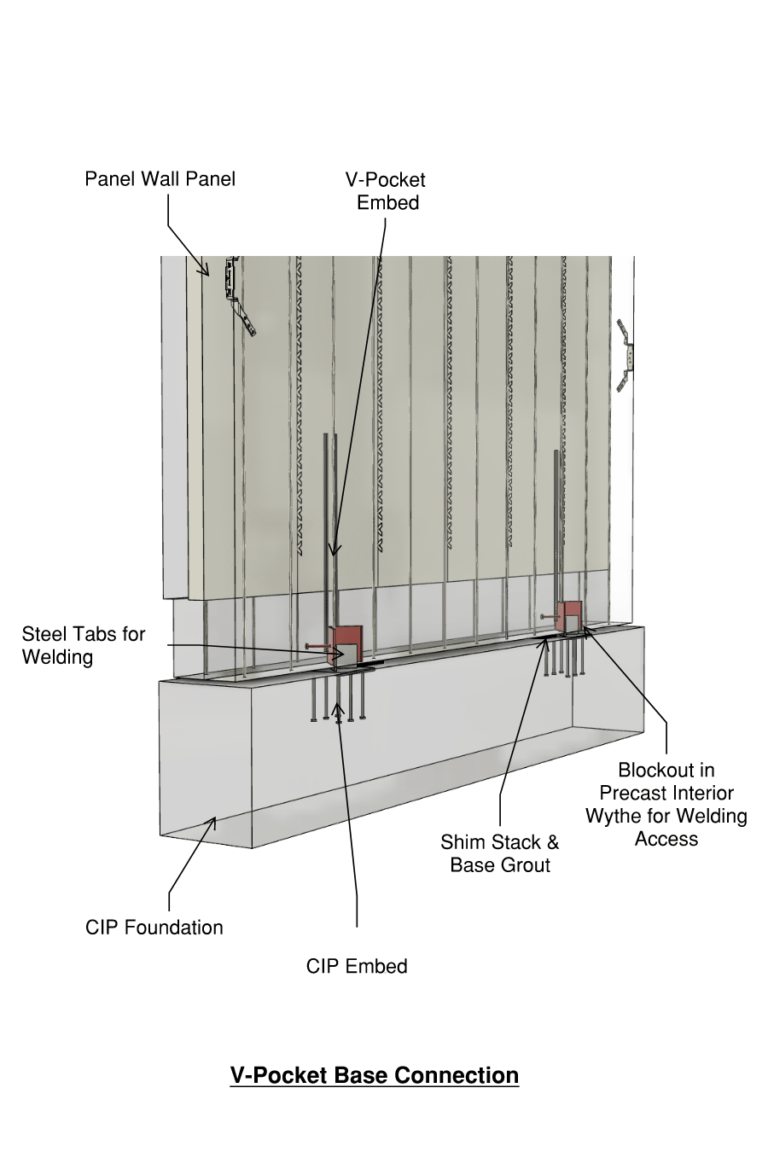 Panel Wall Panel

V-Pocket Embed

Steel Tabs for Welding

Blockout in Precast Interior Wythe for Welding Access

Shim Stack & Base Grout

CIP Foundation

CIP Embed

V-Pocket Base Connection