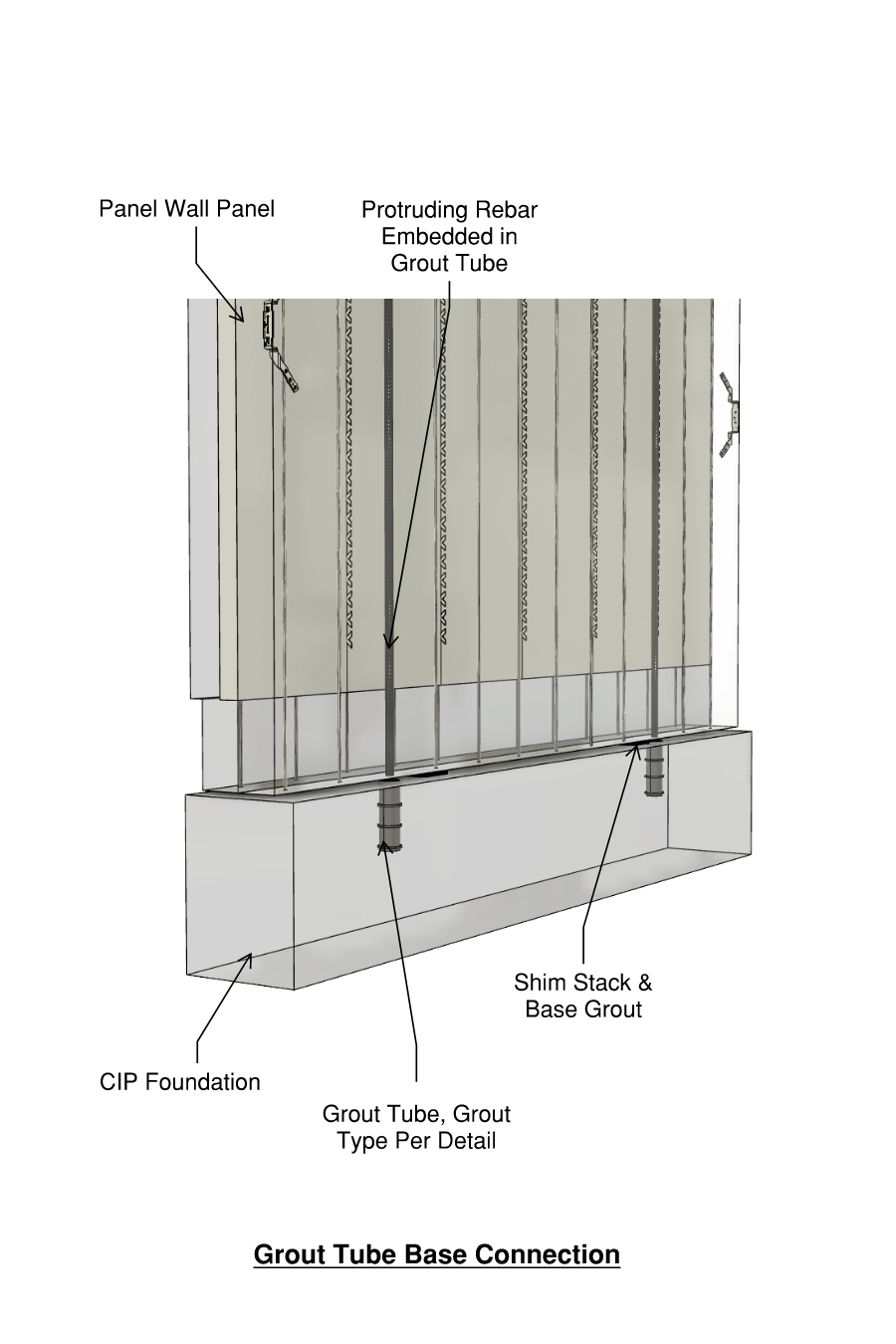 Panel Wall Panel

Protruding Rebar Embedded in Grout Tube

Shim Stack & Base Grout

CIP Foundation

Grout Tube, Grout Type Per Detail

Grout Tube Base Connection