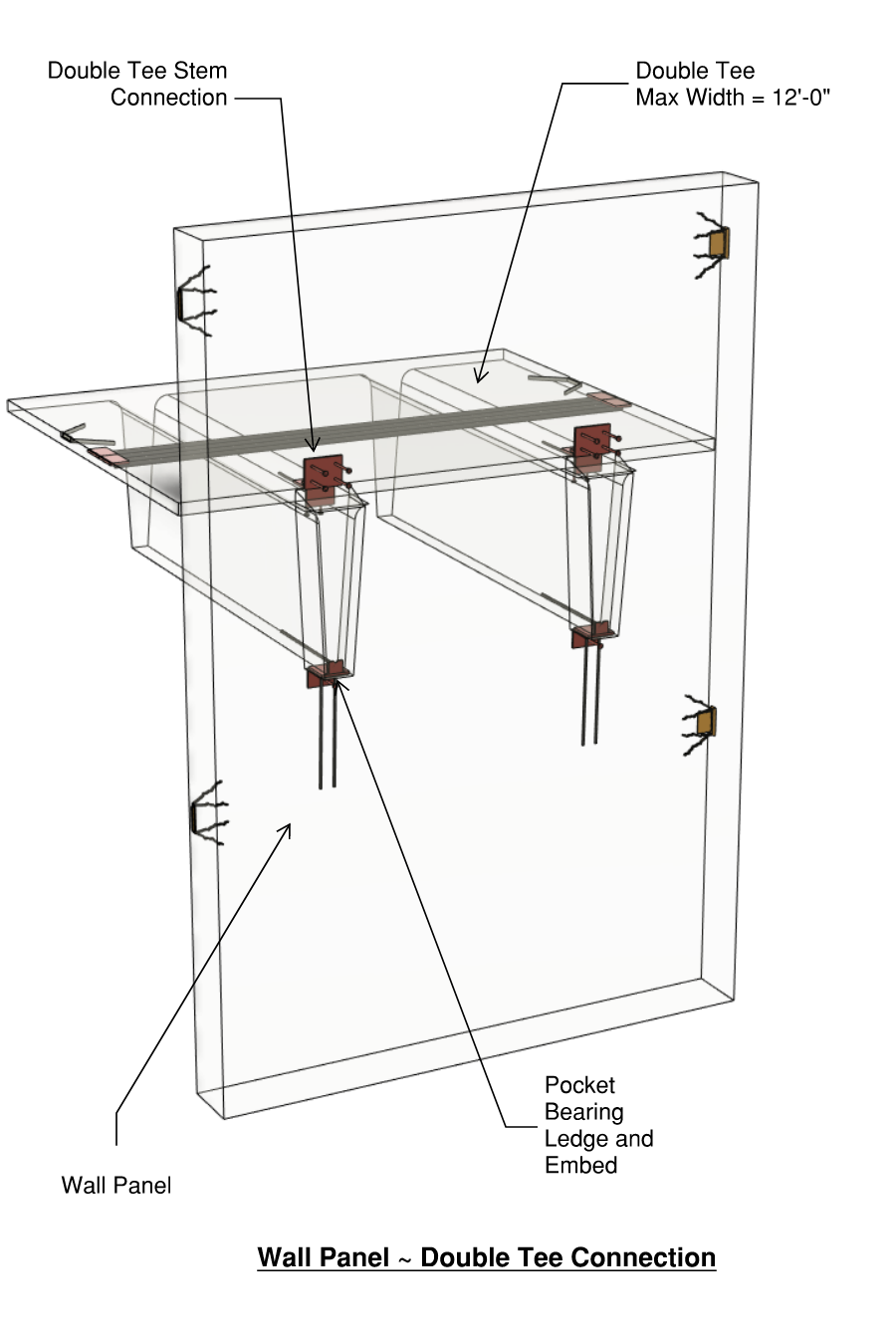 Double Tee Stem Connection

Double Tee Max Width = 12'-0"

Pocket Bearing Ledge and Embed

Wall Panel

Wall Panel ~ Double Tee Connection