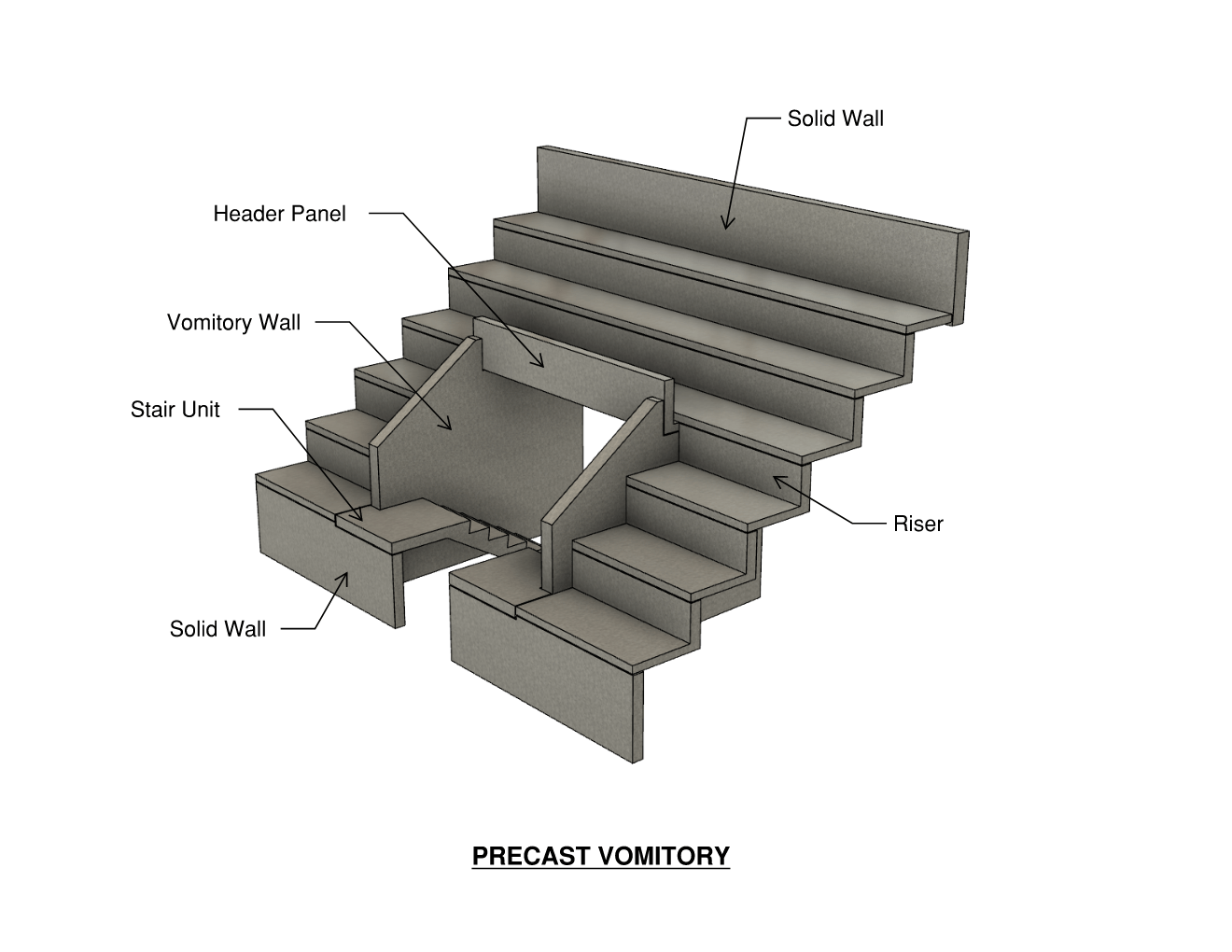 Solid Wall

Header Panel

Vomitory Wall

Stair Unit

Riser

Solid Wall

PRECAST VOMITORY