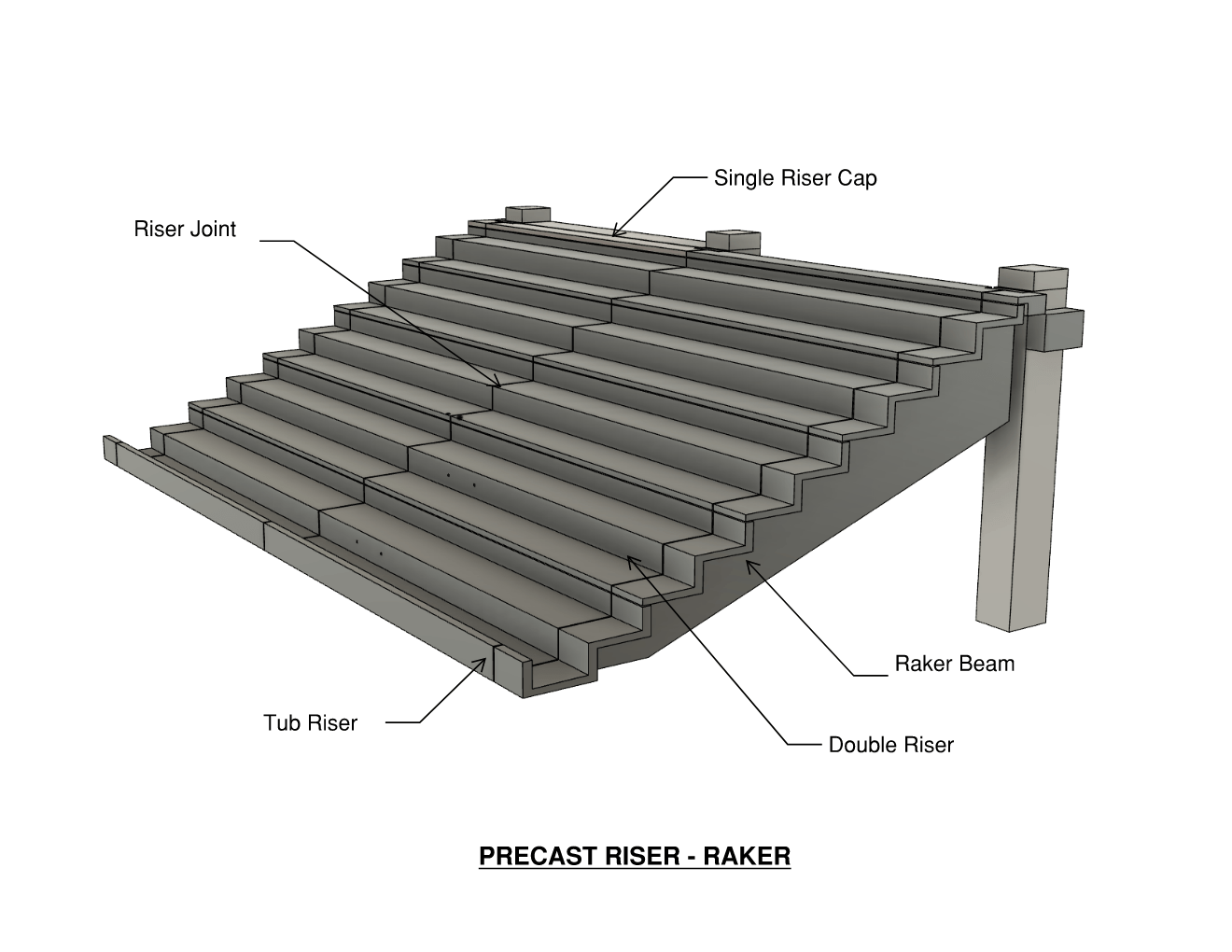 Single Riser Cap

Riser Joint

Raker Beam

Tub Riser

Double Riser

PRECAST RISER - RAKER