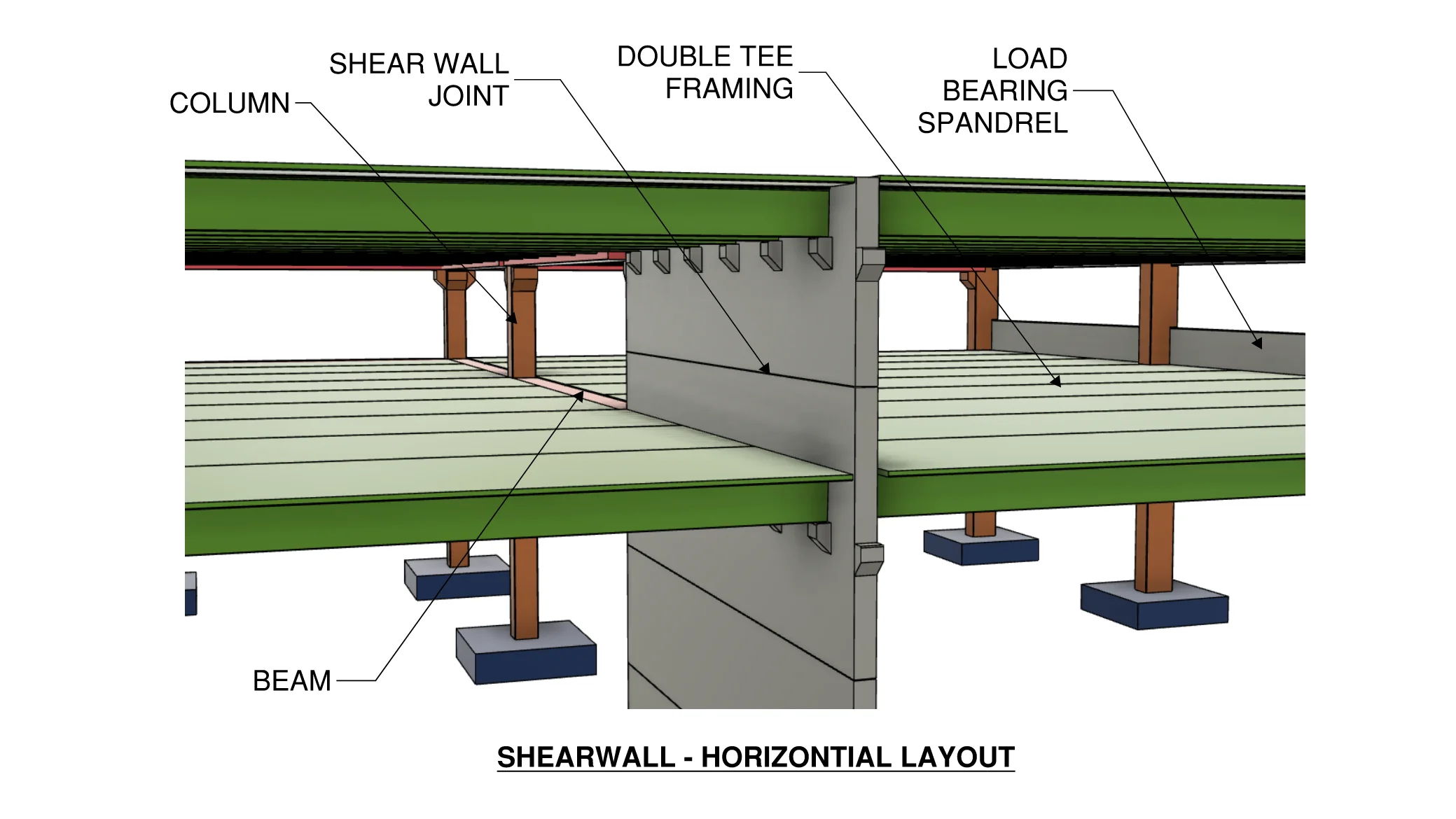 COLUMN

SHEAR WALL JOINT

DOUBLE TEE FRAMING

LOAD BEARING SPANDREL

BEAM

SHEARWALL - HORIZONTIAL LAYOUT