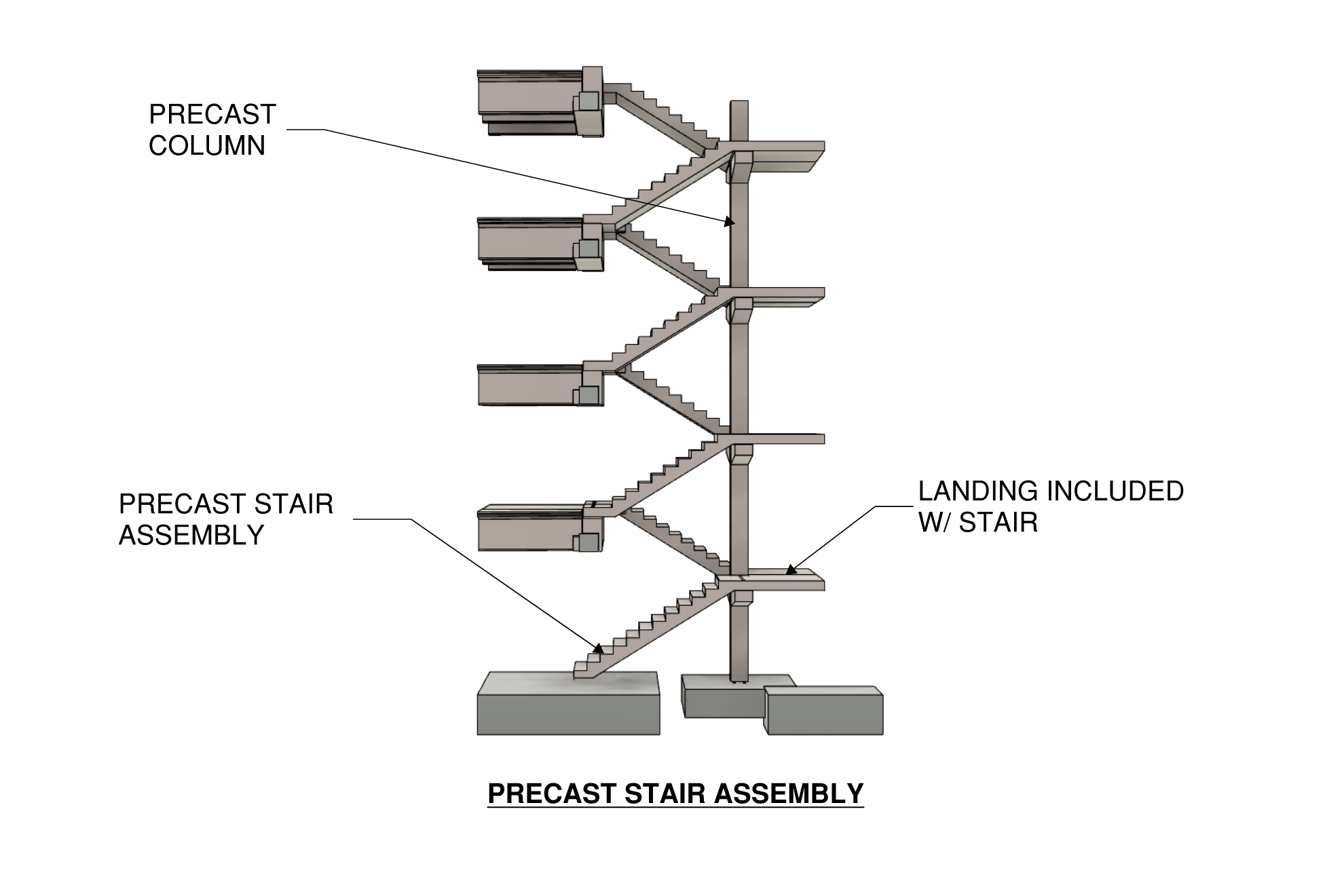 PRECAST COLUMN

PRECAST STAIR ASSEMBLY

LANDING INCLUDED W/ STAIR

PRECAST STAIR ASSEMBLY