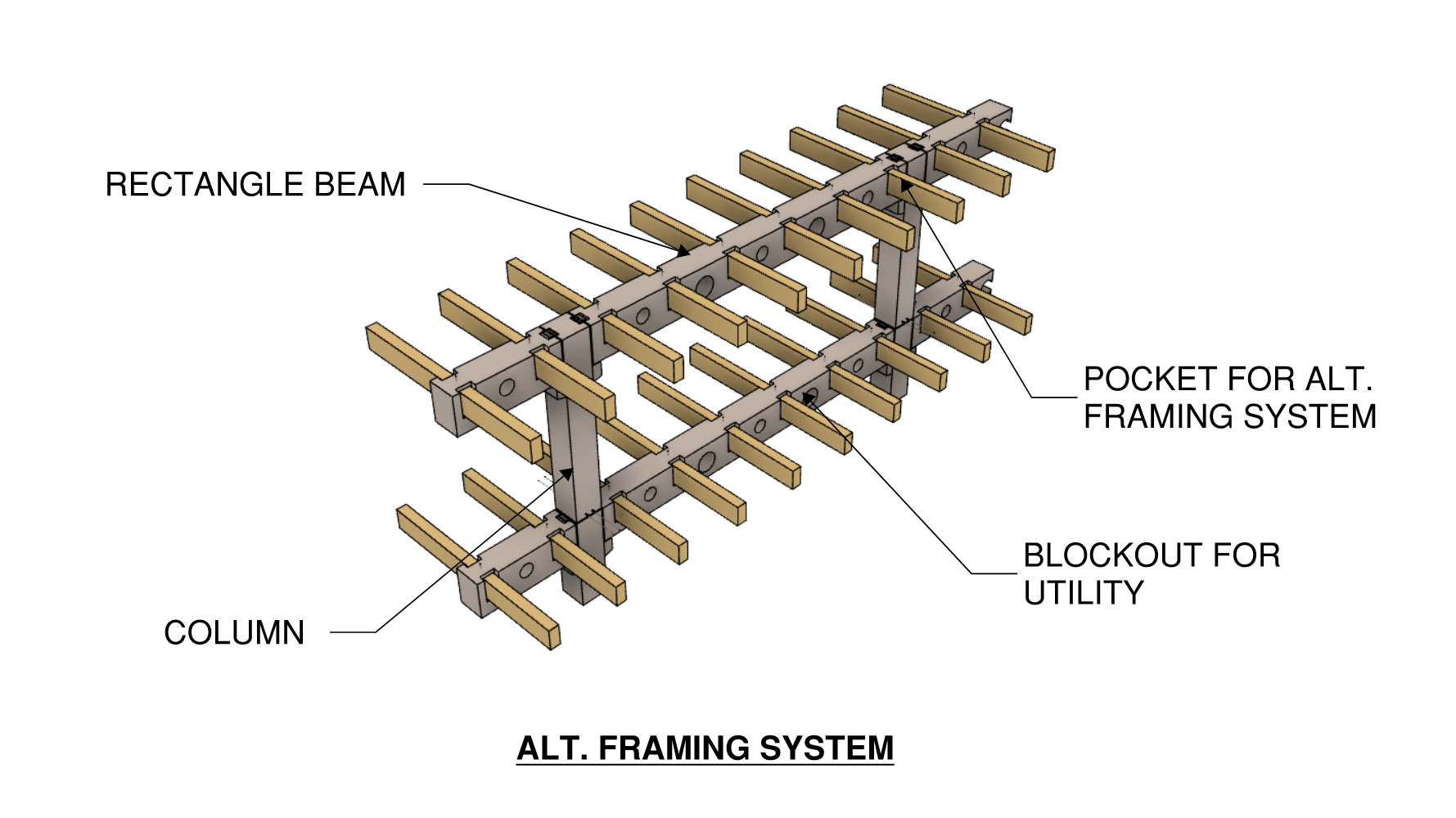 RECTANGLE BEAM

POCKET FOR ALT. FRAMING SYSTEM

BLOCKOUT FOR UTILITY

COLUMN

ALT. FRAMING SYSTEM