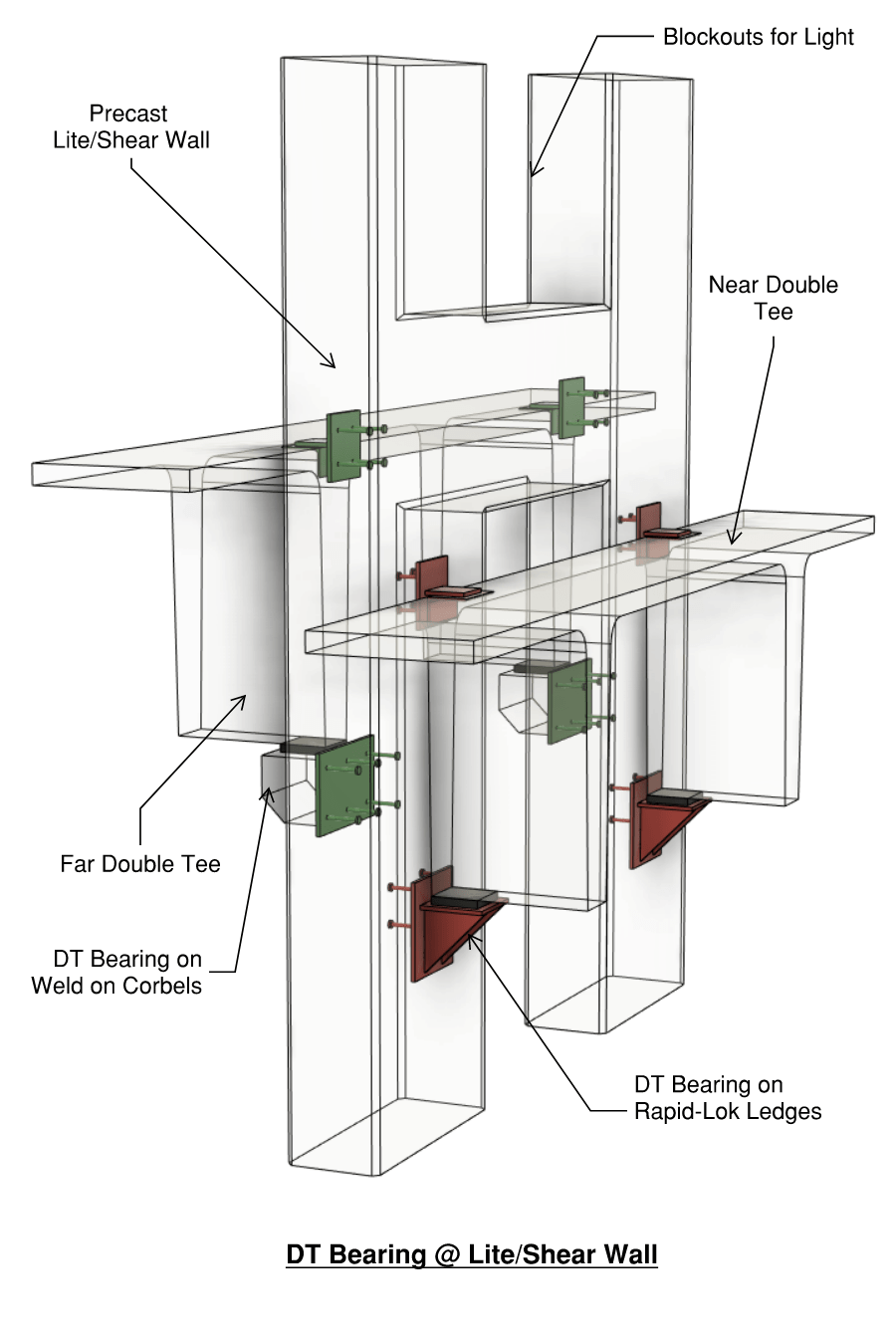 Blockouts for Light

Precast
Lite/Shear Wall

Near Double
Tee

Far Double Tee

DT Bearing on
Weld on Corbels

DT Bearing on
Rapid-Lok Ledges

DT Bearing @ Lite/Shear Wall