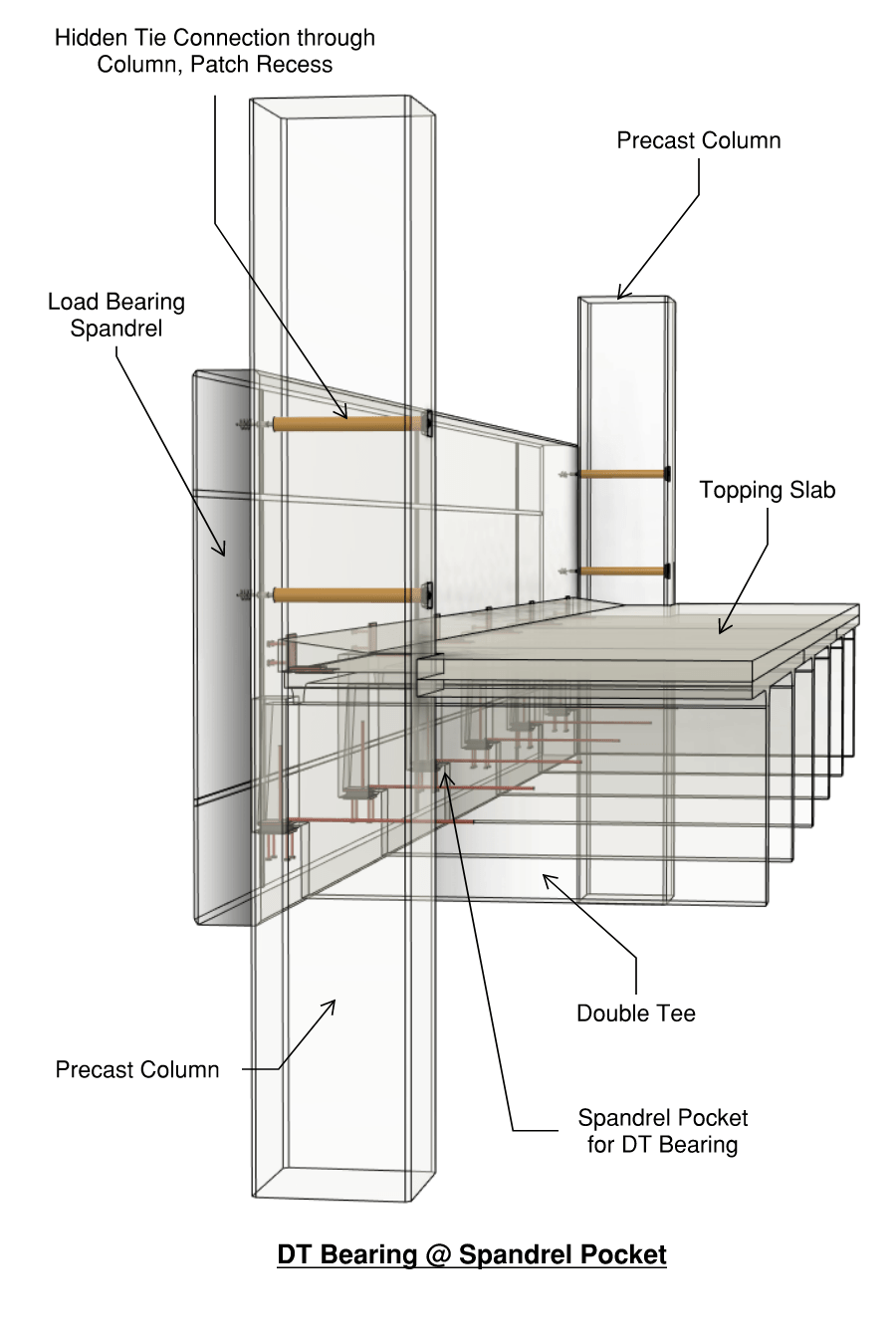 Hidden Tie Connection through Column, Patch Recess

Precast Column

Load Bearing Spandrel

Topping Slab

Double Tee

Precast Column

Spandrel Pocket for DT Bearing

DT Bearing @ Spandrel Pocket